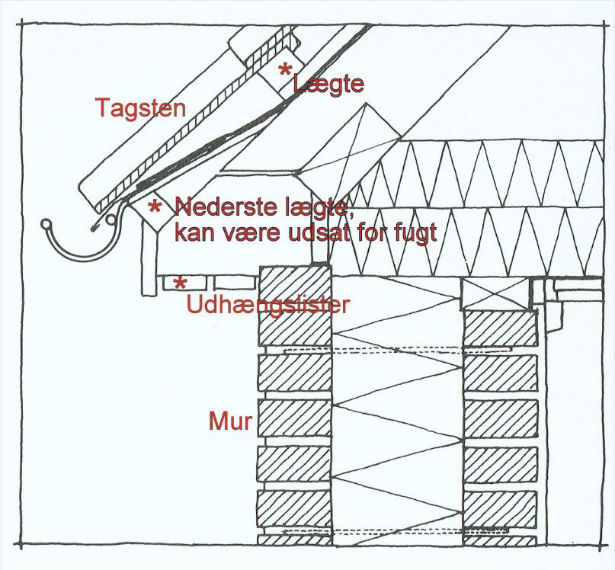 Tagsten

* Lægte

* Nederste lægte,
kan være udsat for fugt

* Udhængslister

Mur